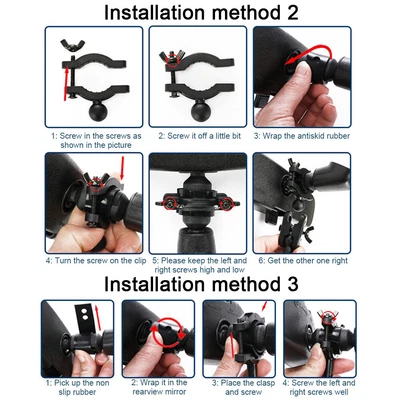 Installation method 2

1: Screw in the screws as shown in the picture

2: Screw it off a little bit

3: Wrap the antiskid rubber

4: Turn the screw on the clip

5: Please keep the left and right screws high and low

6: Get the other one right

Installation method 3

1: Pick up the non slip rubber

2: Wrap it in the rearview mirror

3: Place the clasp and screw

4: Screw the left and right screws well