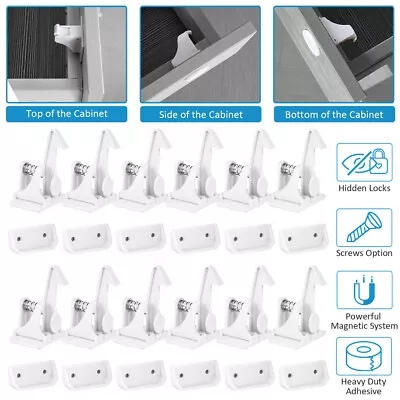 Top of the Cabinet

Side of the Cabinet

Bottom of the Cabinet

Hidden Locks

Screws Option

Powerful Magnetic System

Heavy Duty Adhesive