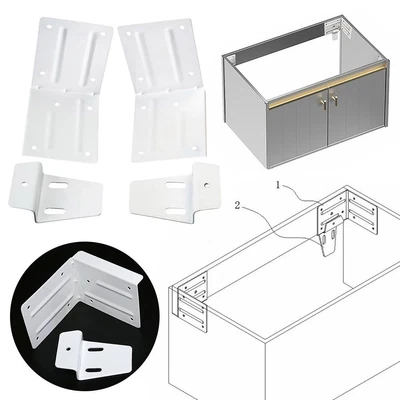 1
2