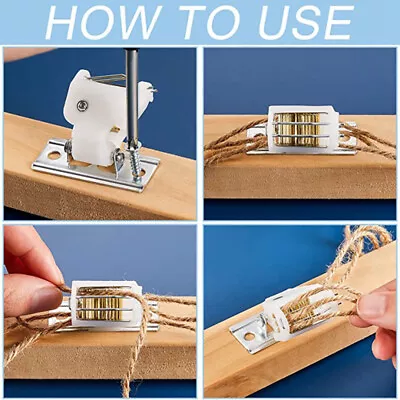 HOW TO USE